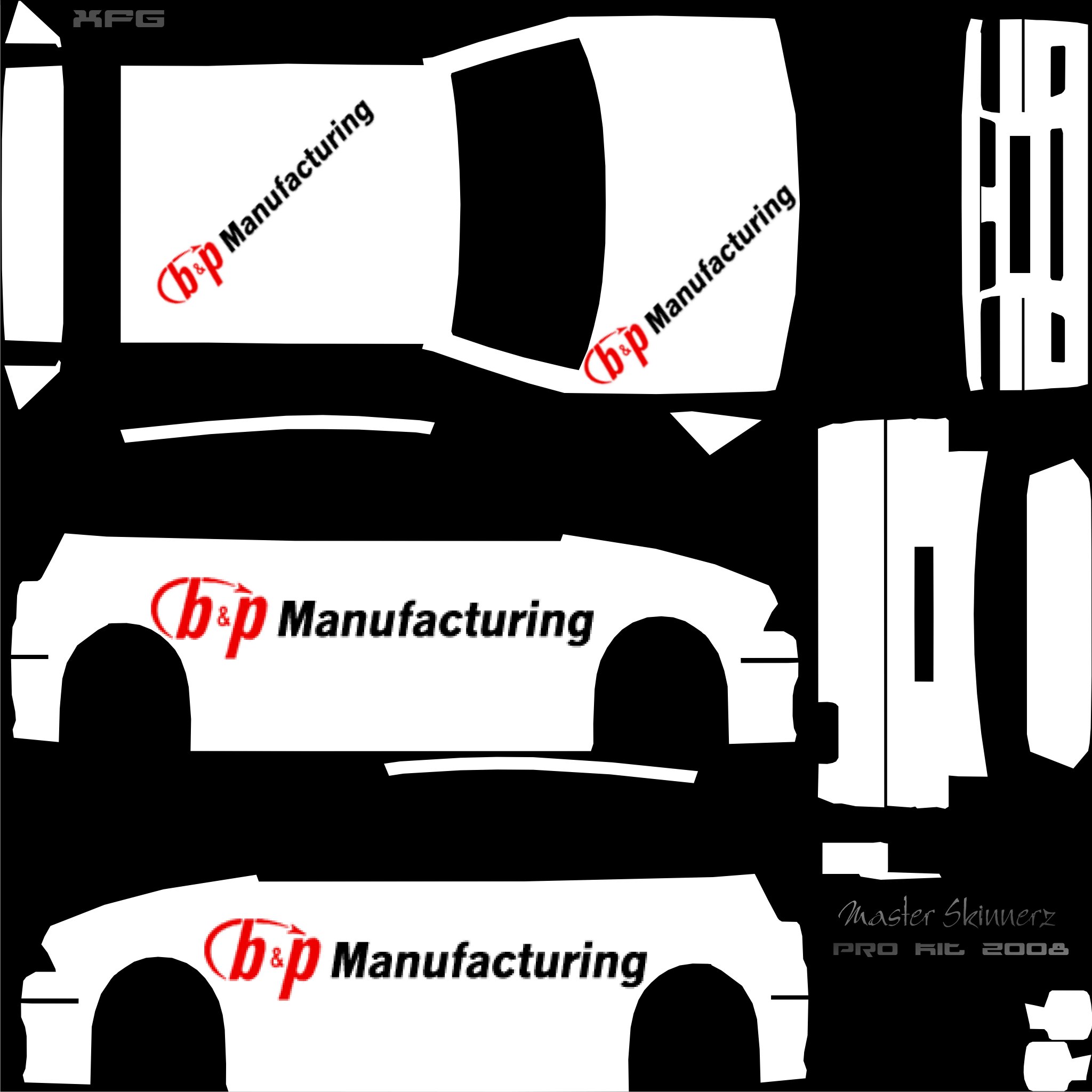 XFG

b&p Manufacturing

b&p Manufacturing

b&p Manufacturing

b&p Manufacturing

Master Skinnerz
PRO KIT 2008