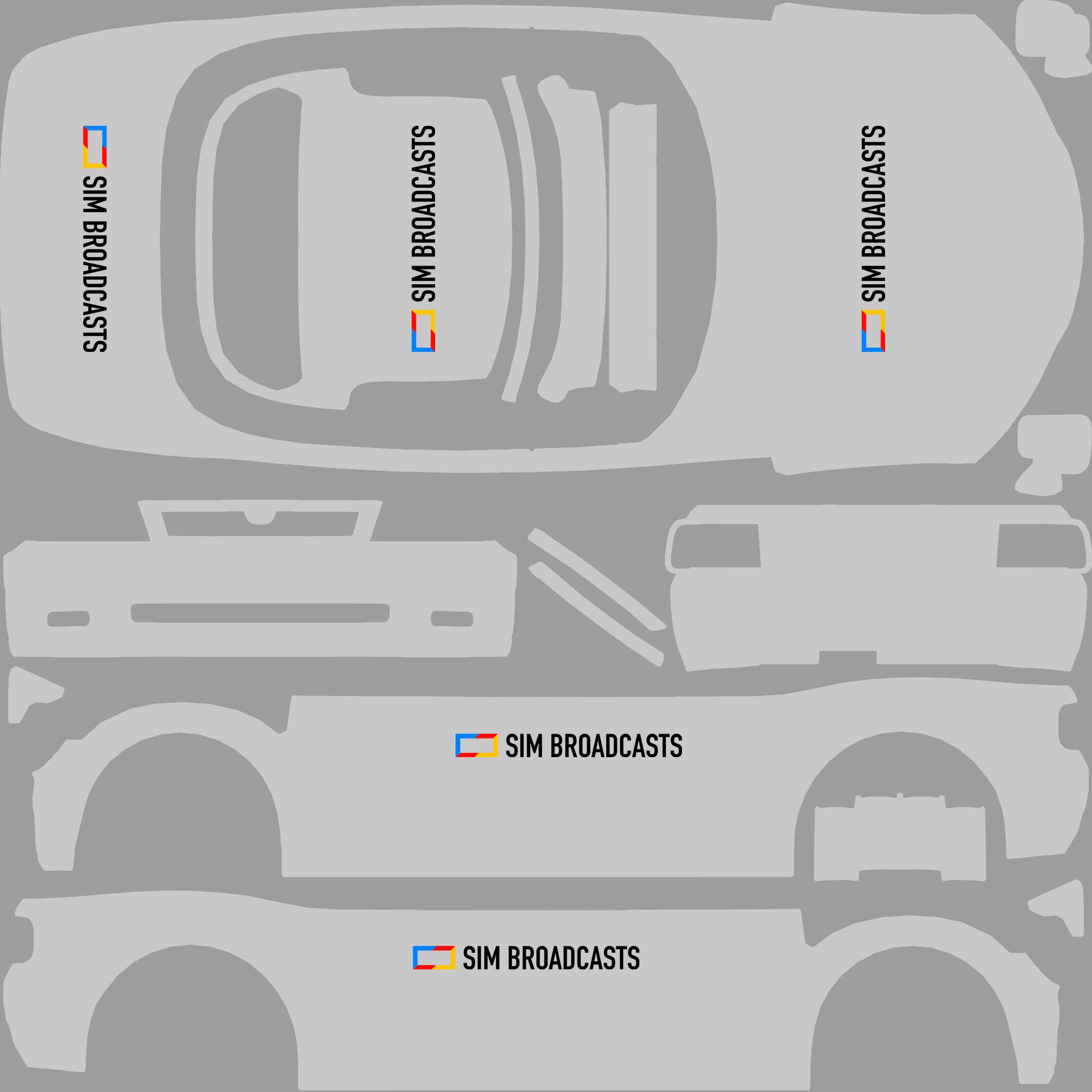 SIM BROADCASTS

SIM BROADCASTS

SIM BROADCASTS

SIM BROADCASTS

SIM BROADCASTS