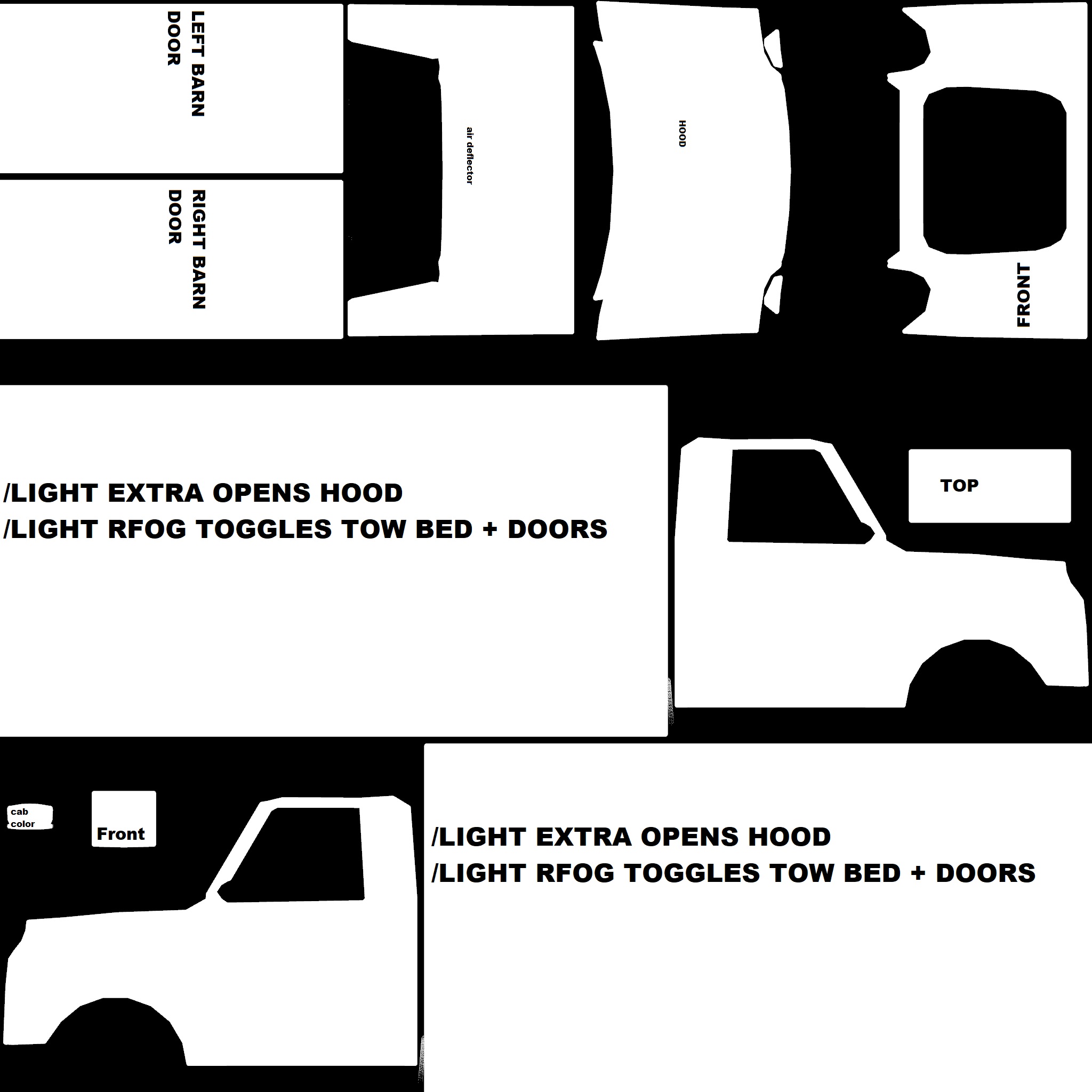 LEFT BARN DOOR

RIGHT BARN DOOR

air deflector

HOOD

FRONT

/LIGHT EXTRA OPENS HOOD
/LIGHT RFOG TOGGLES TOW BED + DOORS

TOP

cab color

Front

/LIGHT EXTRA OPENS HOOD
/LIGHT RFOG TOGGLES TOW BED + DOORS