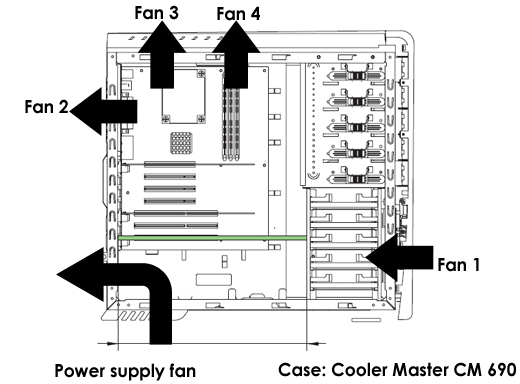 Fan 3
Fan 4
Fan 2
Fan 1
Power supply fan
Case: Cooler Master CM 690