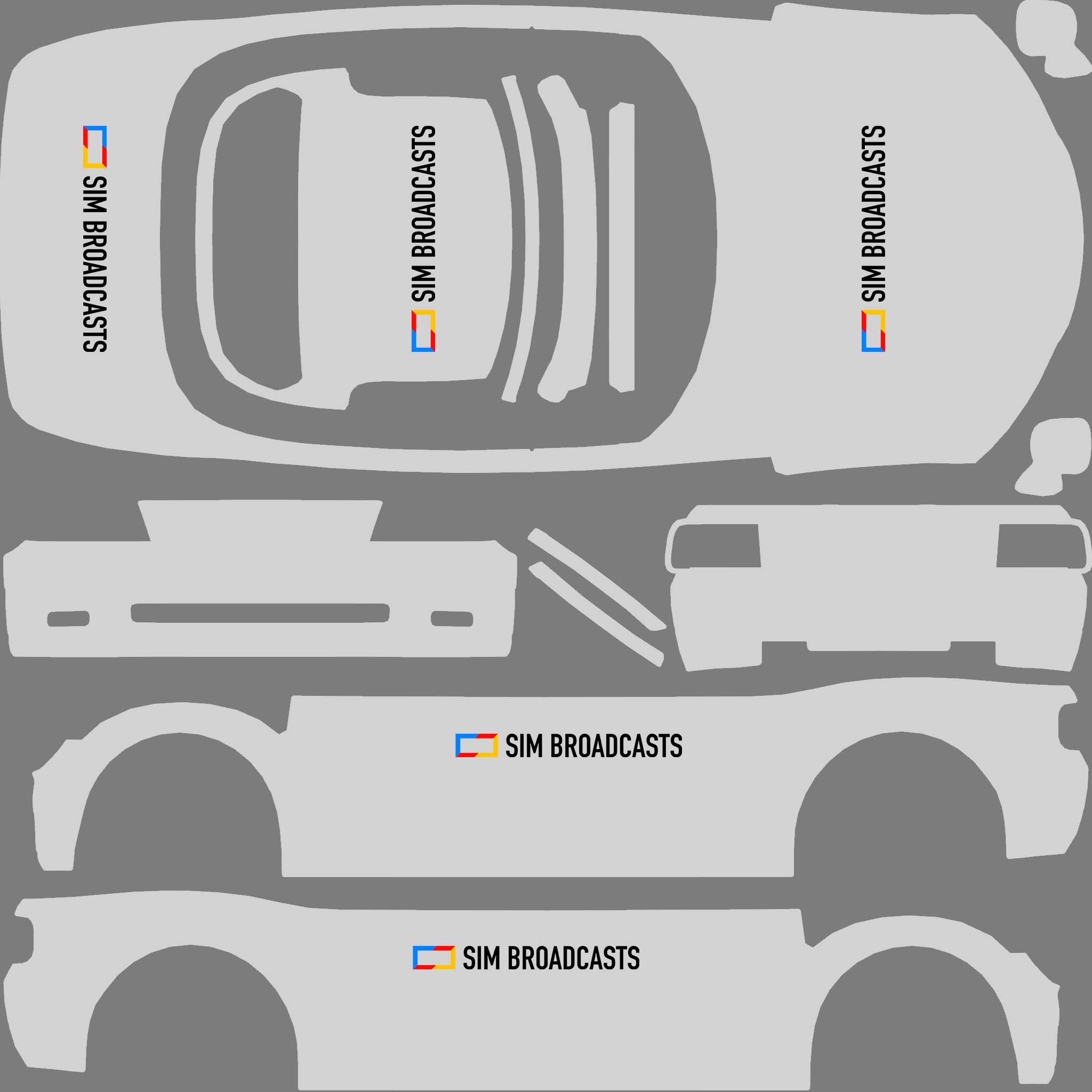 SIM BROADCASTS

SIM BROADCASTS

SIM BROADCASTS

SIM BROADCASTS

SIM BROADCASTS