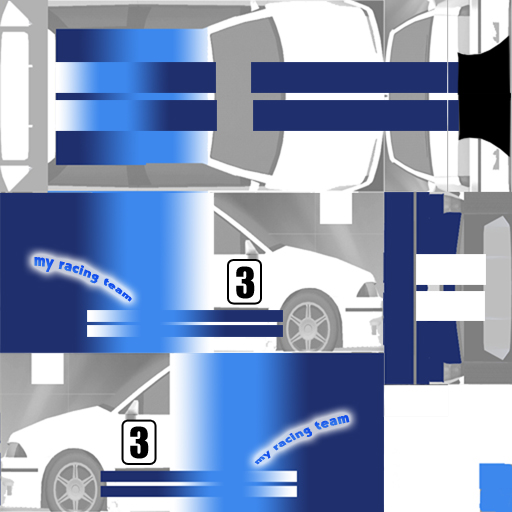 my racing team

3

3

my racing team