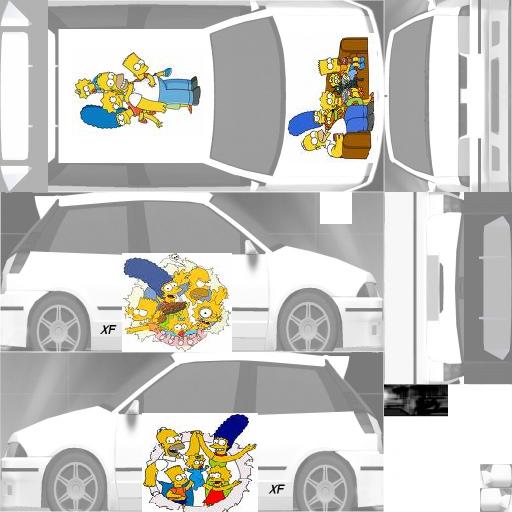 XF

XF