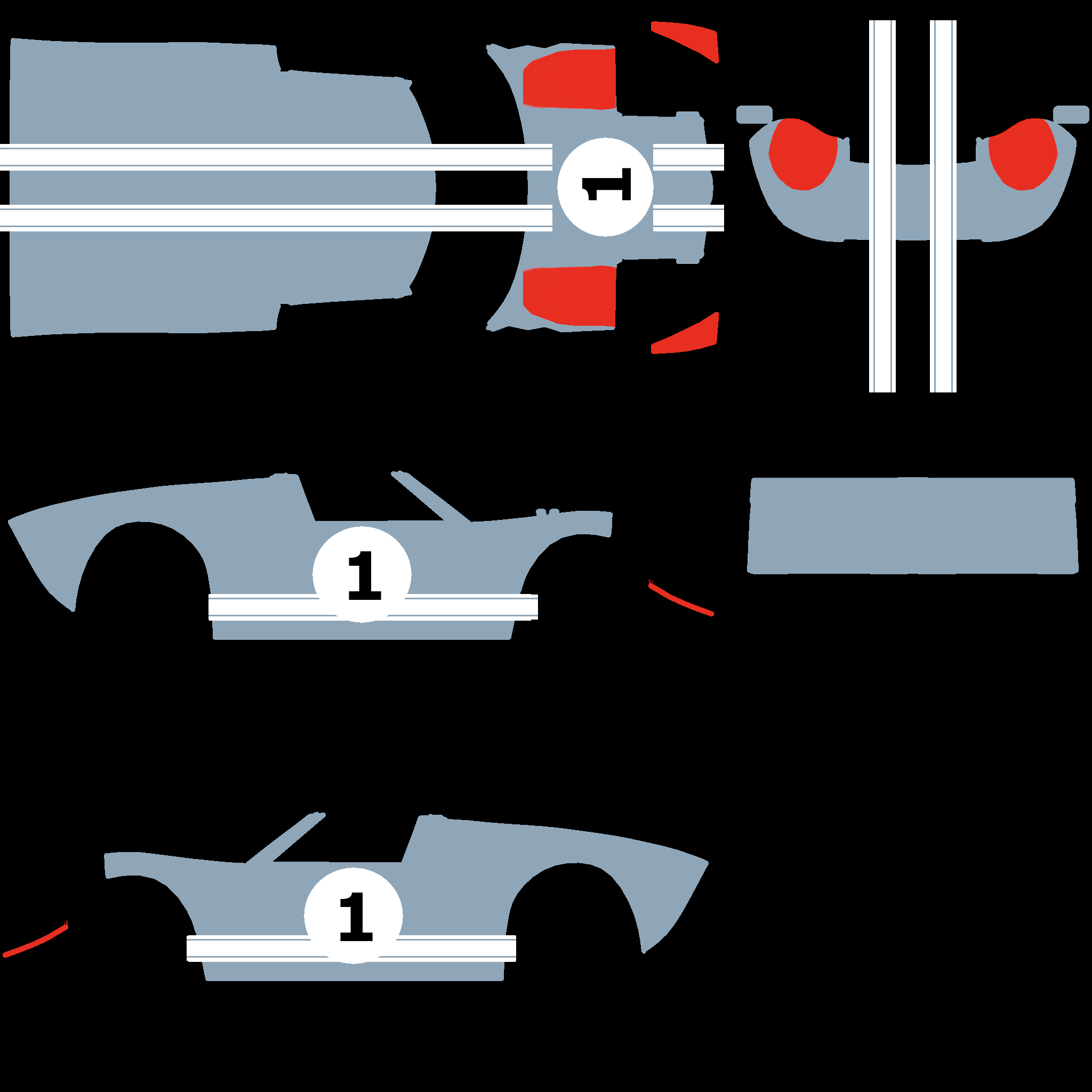 1

1

1