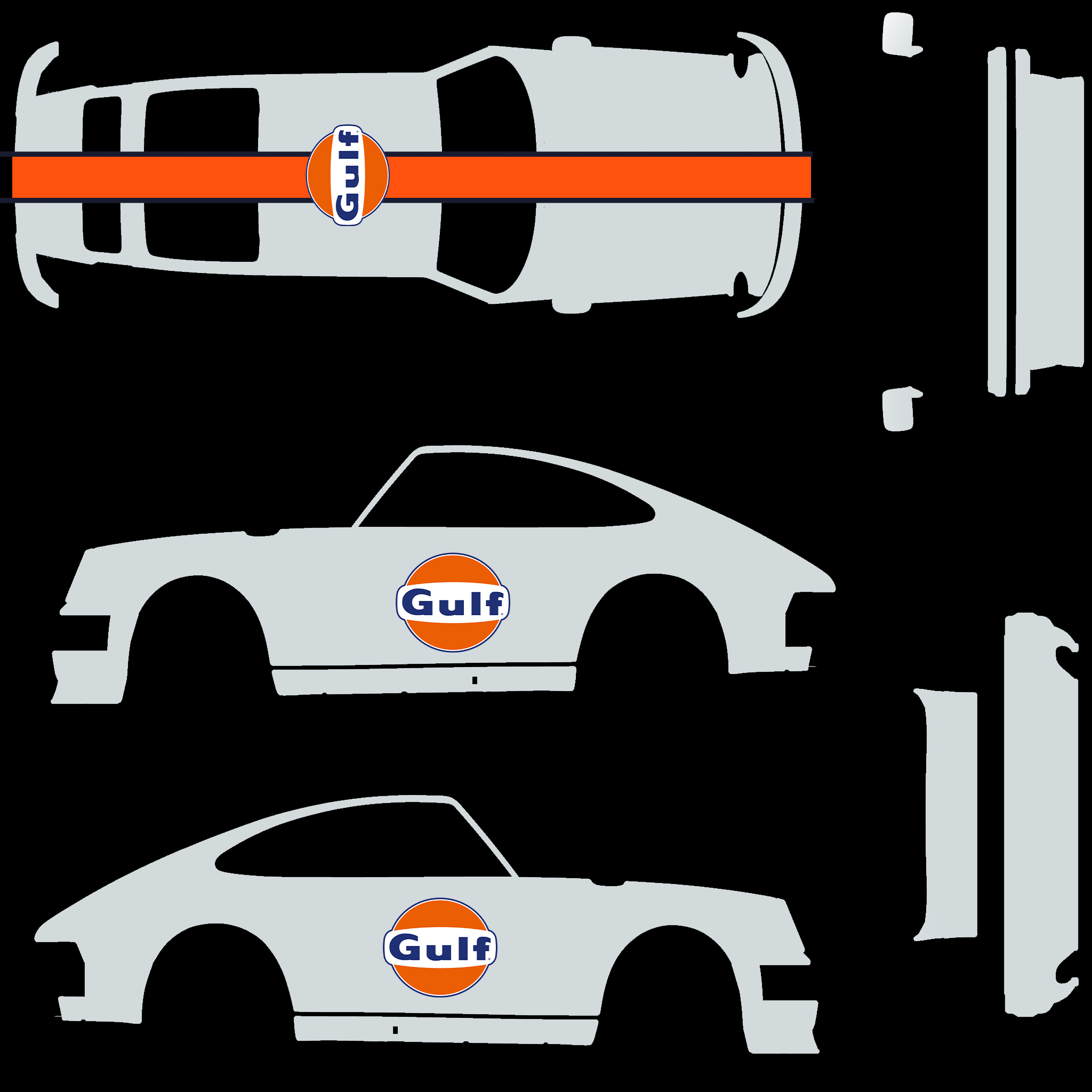 Gulf

Gulf

Gulf