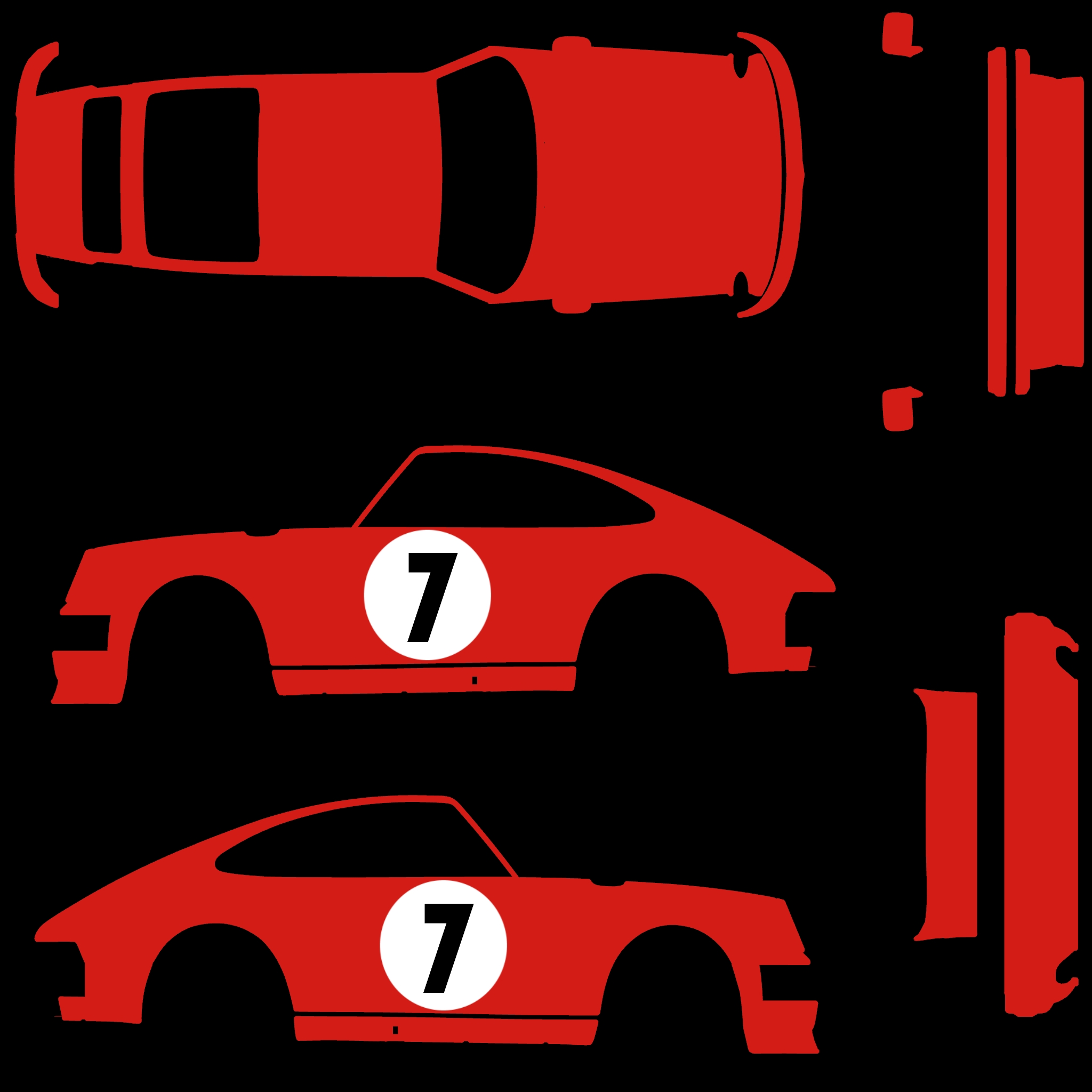 7

7