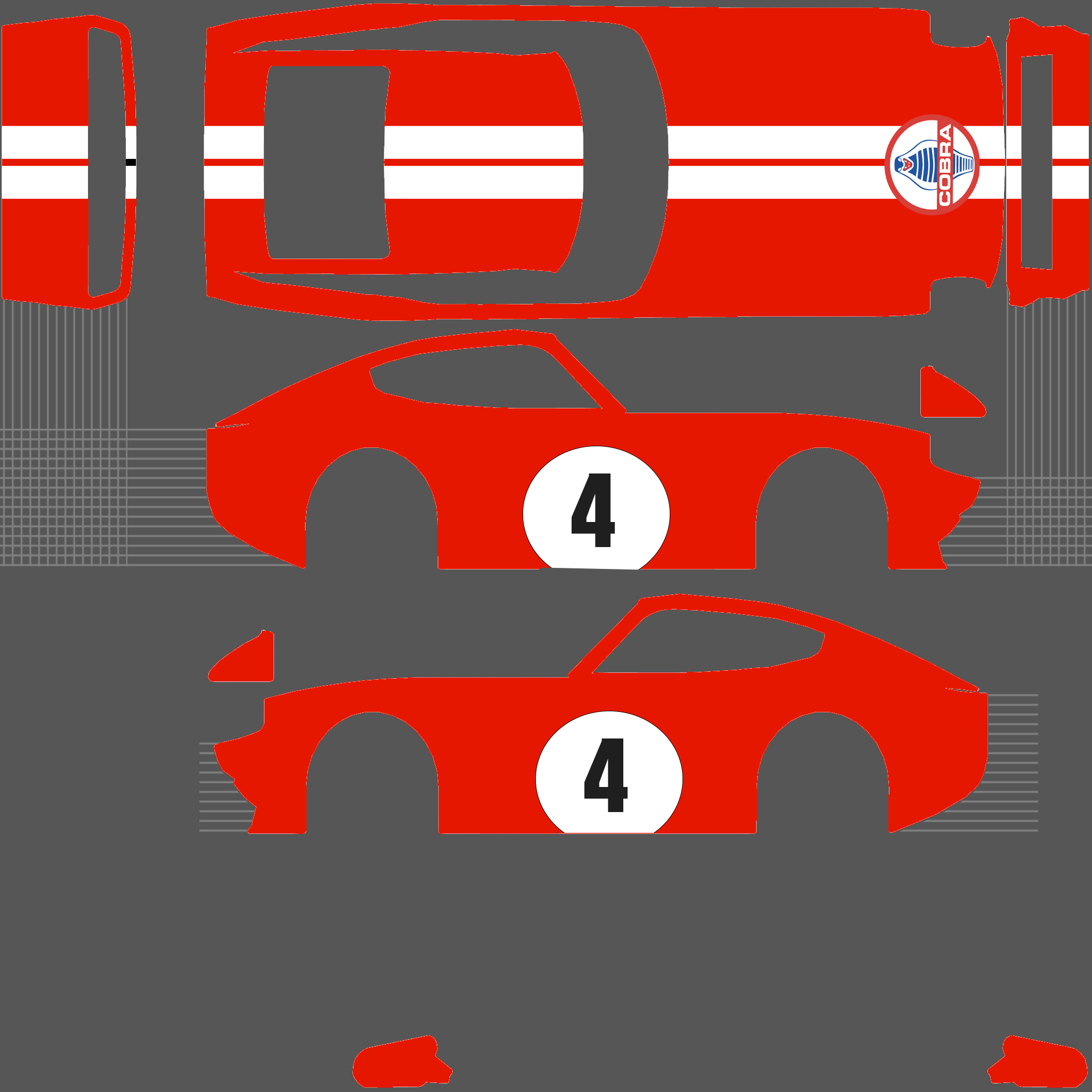 COBRA

4

4