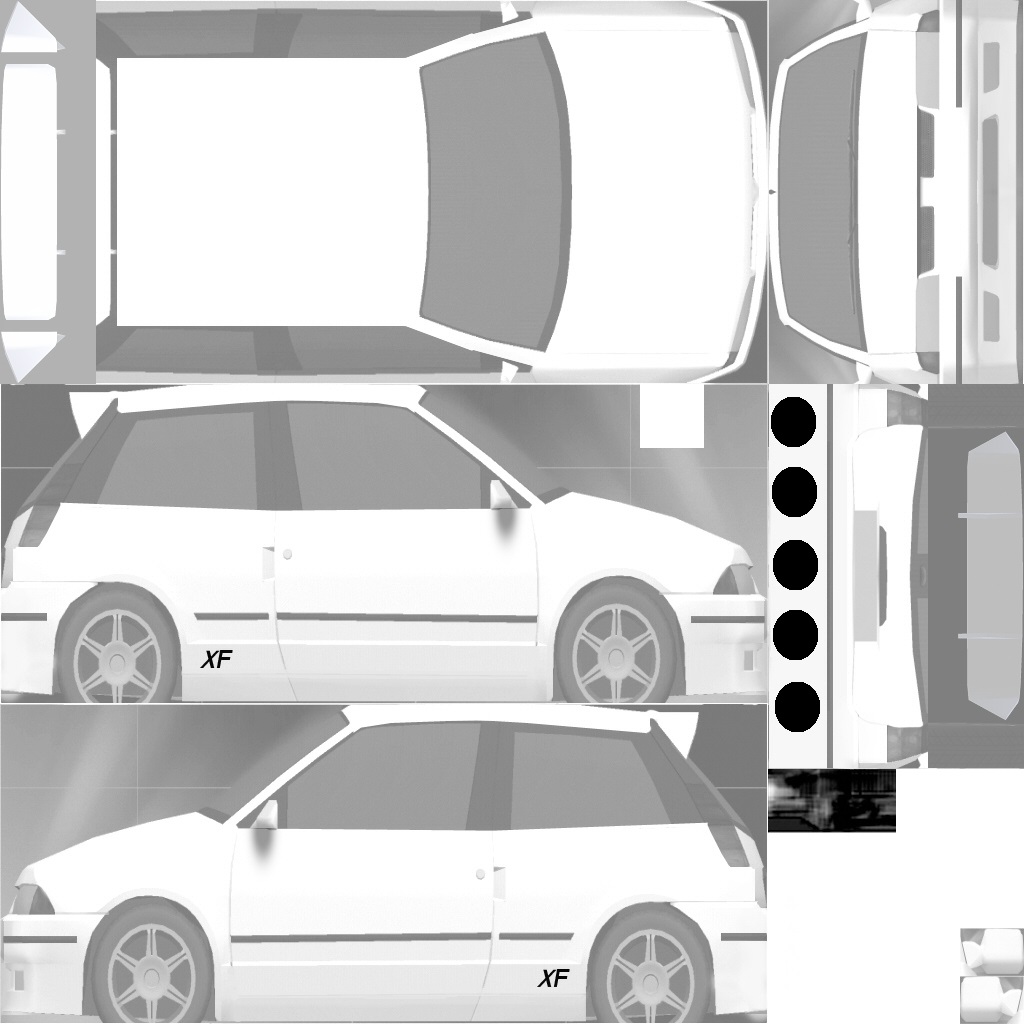 XF

XF