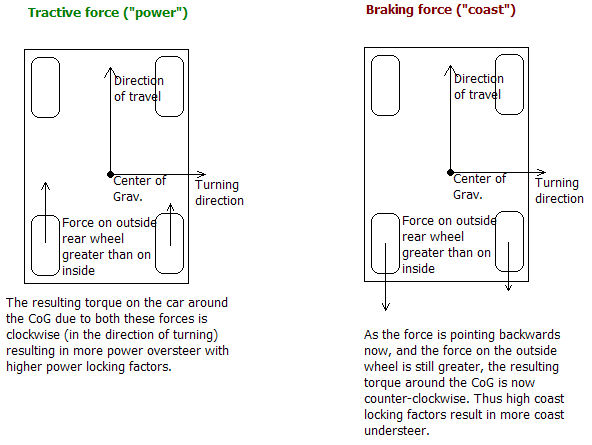 Tractive force ("power")

Direction of travel

Center of Grav.

Turning direction

Force on outside rear wheel greater than on inside

The resulting torque on the car around the CoG due to both these forces is clockwise (in the direction of turning) resulting in more power oversteer with higher power locking factors.

Braking force ("coast")

Direction of travel

Center of Grav.

Turning direction

Force on outside rear wheel greater than on inside

As the force is pointing backwards now, and the force on the outside wheel is still greater, the resulting torque around the CoG is now counter-clockwise. Thus high coast locking factors result in more coast understeer.