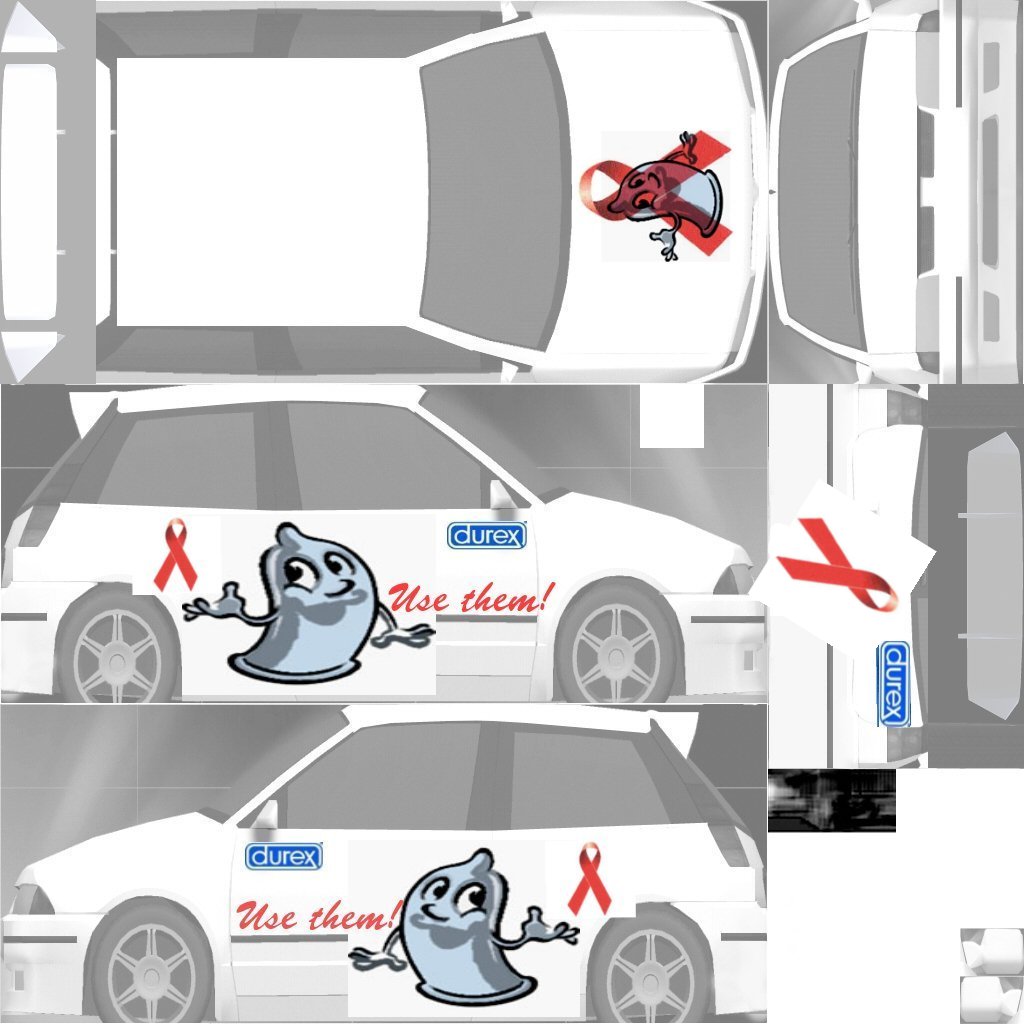 durex

Use them!

durex

durex

Use them!