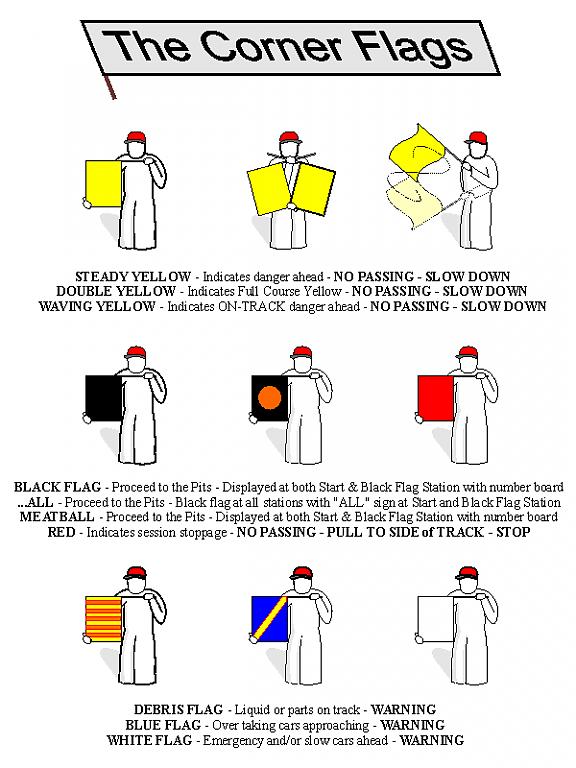 The Corner Flags

STEADY YELLOW - Indicates danger ahead - NO PASSING - SLOW DOWN
DOUBLE YELLOW - Indicates Full Course Yellow - NO PASSING - SLOW DOWN
WAVING YELLOW - Indicates ON-TRACK danger ahead - NO PASSING - SLOW DOWN

BLACK FLAG - Proceed to the Pits - Displayed at both Start & Black Flag Station with number board
...ALL - Proceed to the Pits - Black flag at all stations with "ALL" sign at Start and Black Flag Station
MEATBALL - Proceed to the Pits - Displayed at both Start & Black Flag Station with number board
RED - Indicates session stoppage - NO PASSING - PULL TO SIDE of TRACK - STOP

DEBRIS FLAG - Liquid or parts on track - WARNING
BLUE FLAG - Over taking cars approaching - WARNING
WHITE FLAG - Emergency and/or slow cars ahead - WARNING