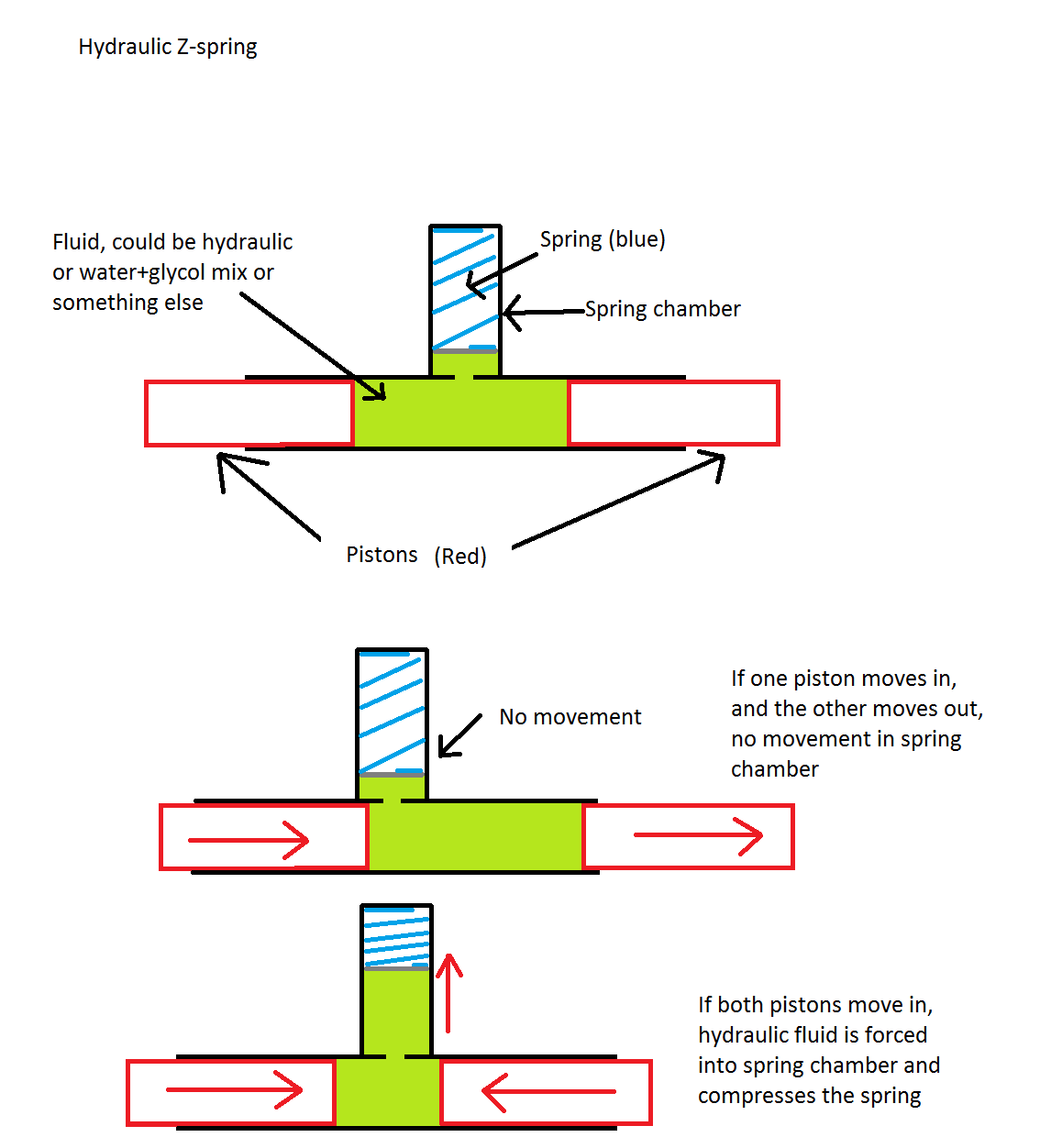 Hydraulic Z-spring

Fluid, could be hydraulic or water+glycol mix or something else

Spring (blue)

Spring chamber

Pistons (Red)

No movement

If one piston moves in, and the other moves out, no movement in spring chamber

If both pistons move in, hydraulic fluid is forced into spring chamber and compresses the spring