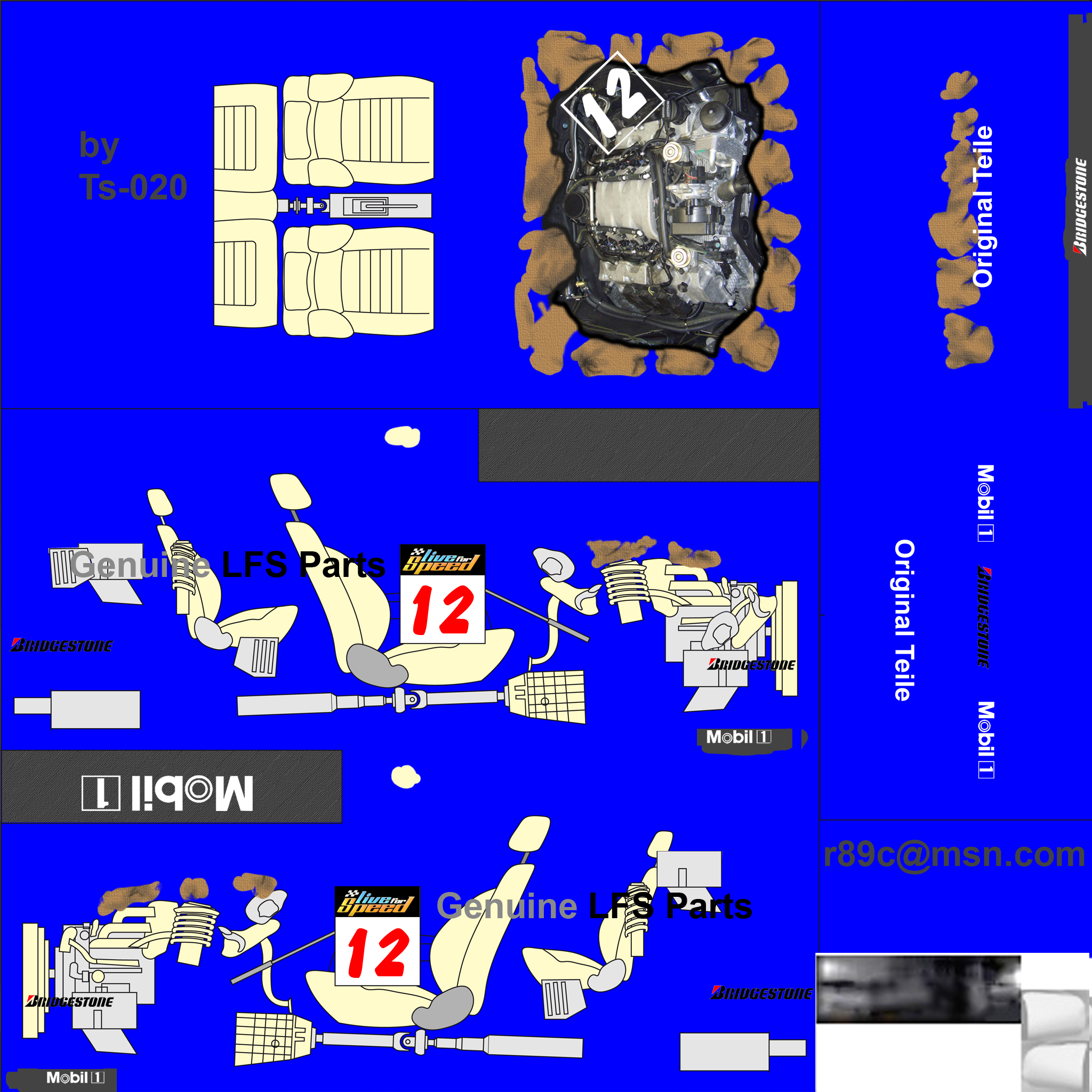 by
Ts-020

12

Original Teile

BRIDGESTONE

Genuine LFS Parts

live for Speed
12

BRIDGESTONE

BRIDGESTONE

Mobil 1

Mobil 1

Original Teile

Mobil 1

BRIDGESTONE

Mobil 1

r89c@msn.com

live for Speed
12

Genuine LFS Parts

BRIDGESTONE

BRIDGESTONE

Mobil 1