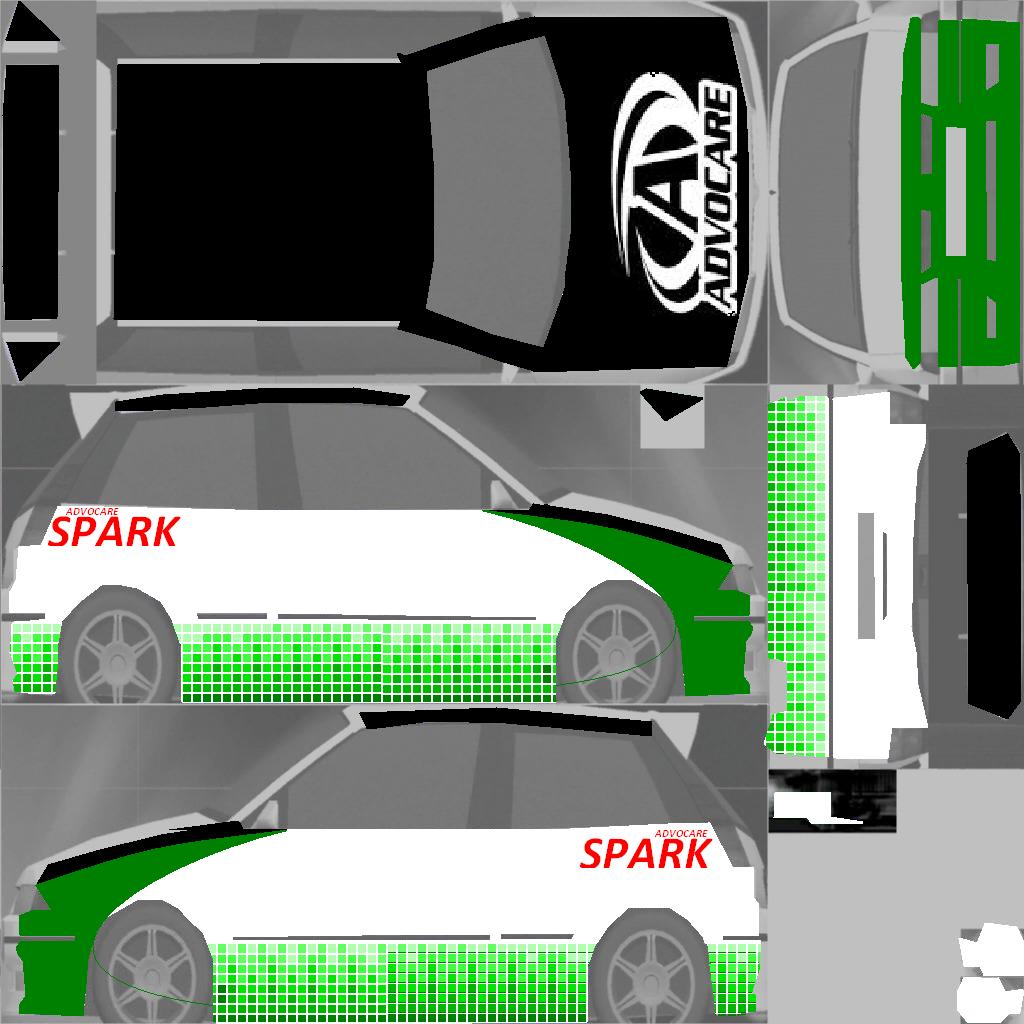 ADVOCARE

ADVOCARE
SPARK

ADVOCARE
SPARK