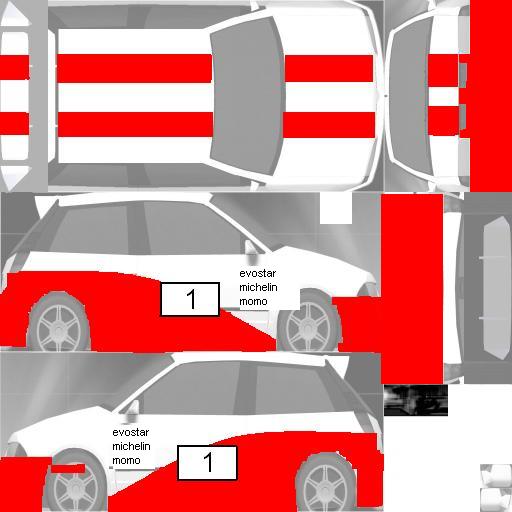 evostar
michelin
momo

1

evostar
michelin
momo

1