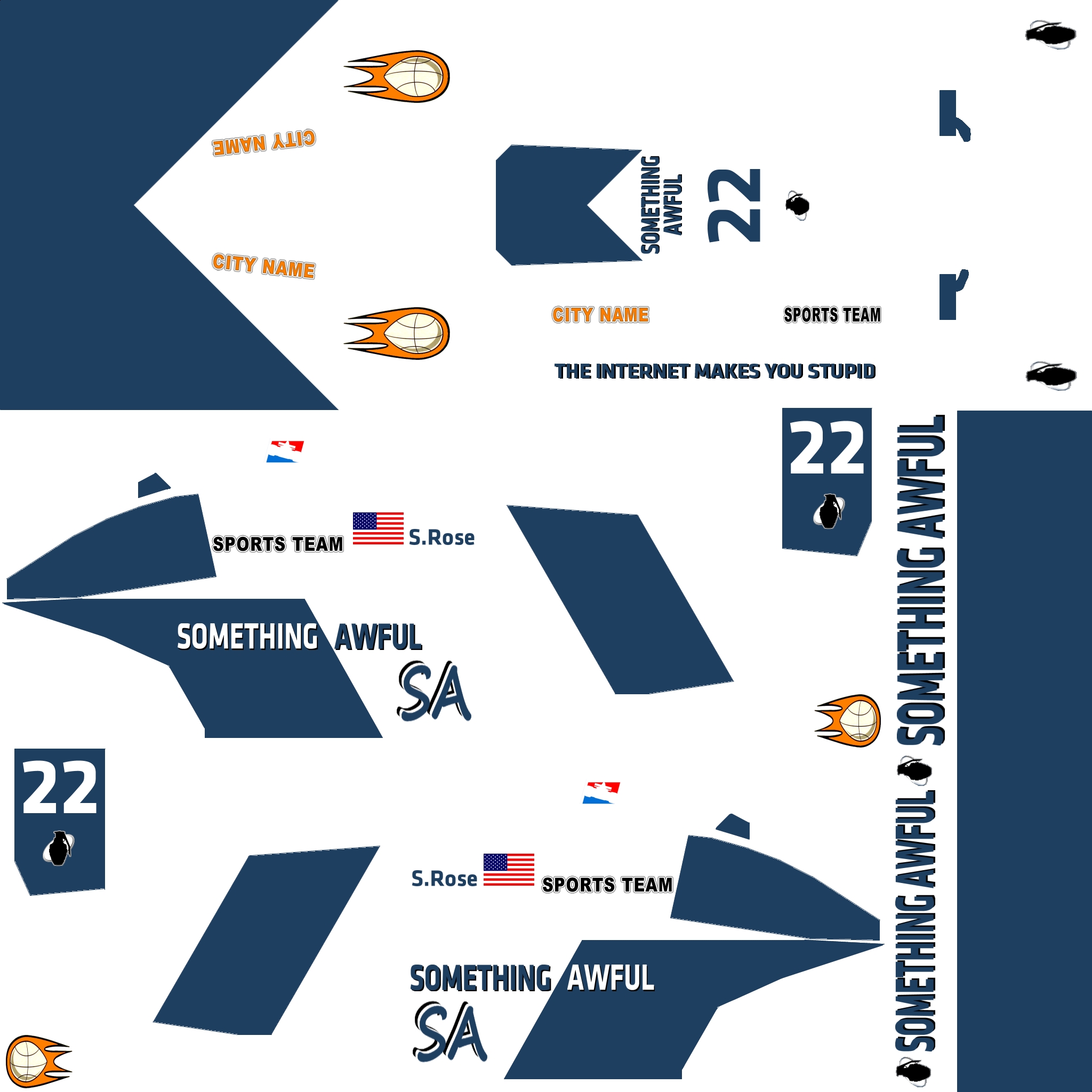 CITY NAME

CITY NAME

SOMETHING AWFUL

22

CITY NAME

SPORTS TEAM

THE INTERNET MAKES YOU STUPID

22

SOMETHING AWFUL

SPORTS TEAM

S.Rose

SOMETHING AWFUL

SA

22

S.Rose

SPORTS TEAM

SOMETHING AWFUL

SA

SOMETHING AWFUL