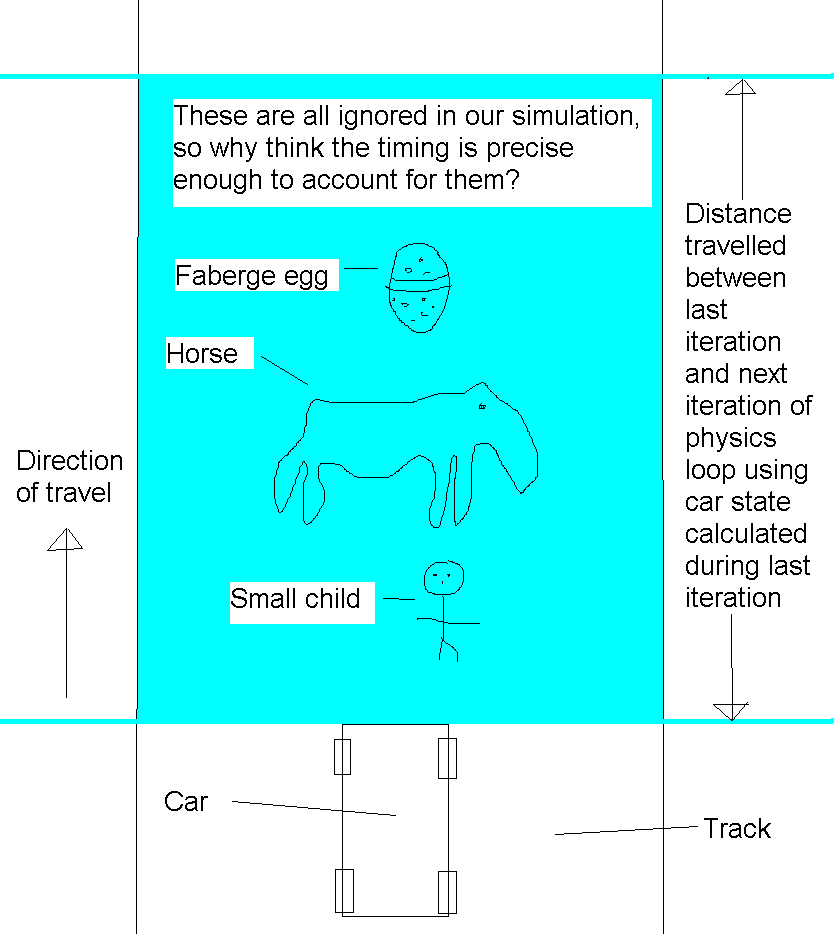 These are all ignored in our simulation, so why think the timing is precise enough to account for them?

Faberge egg

Horse

Small child

Direction of travel

Distance travelled between last iteration and next iteration of physics loop using car state calculated during last iteration

Car

Track